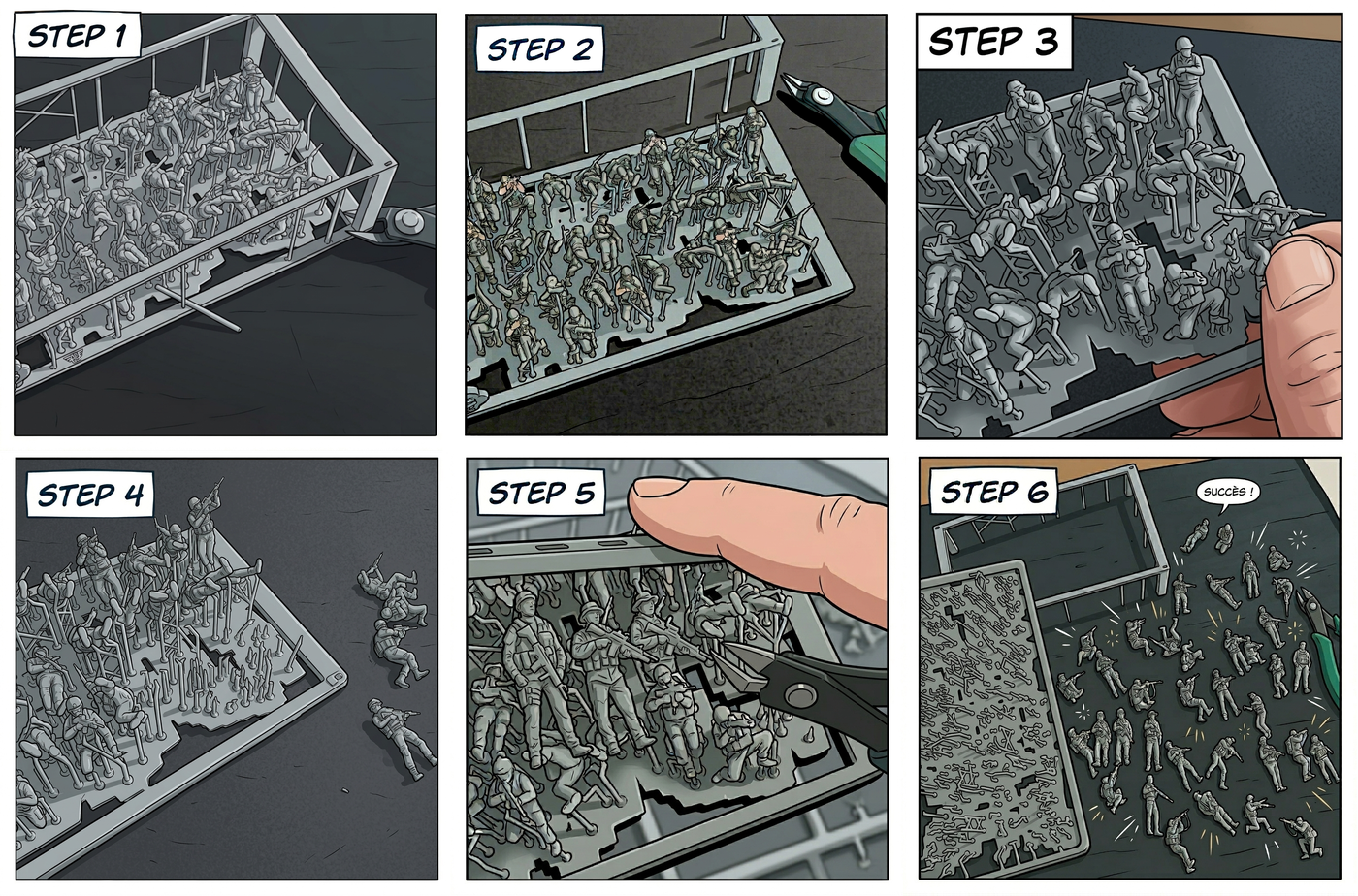 STEP 1

STEP 2

STEP 3

STEP 4

STEP 5

STEP 6

SUCCÈS !