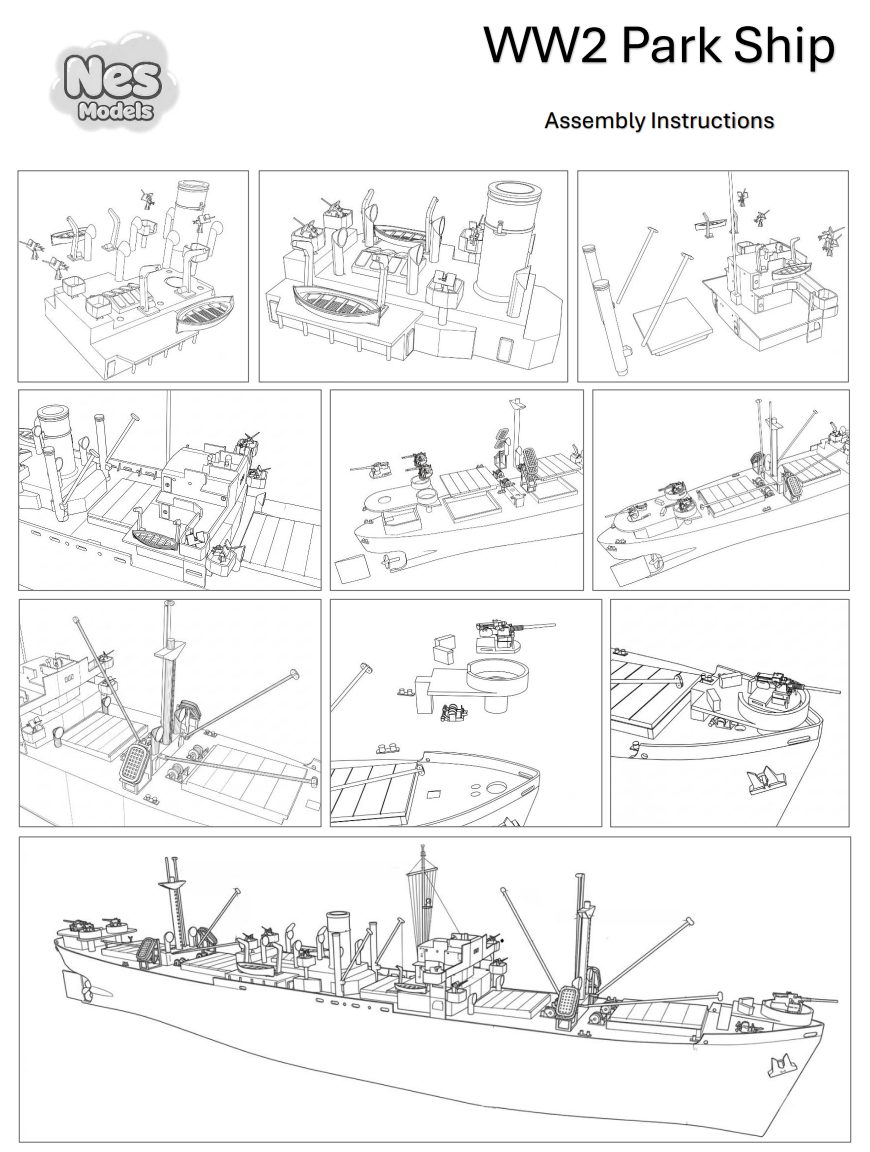 Nes Models

WW2 Park Ship

Assembly Instructions